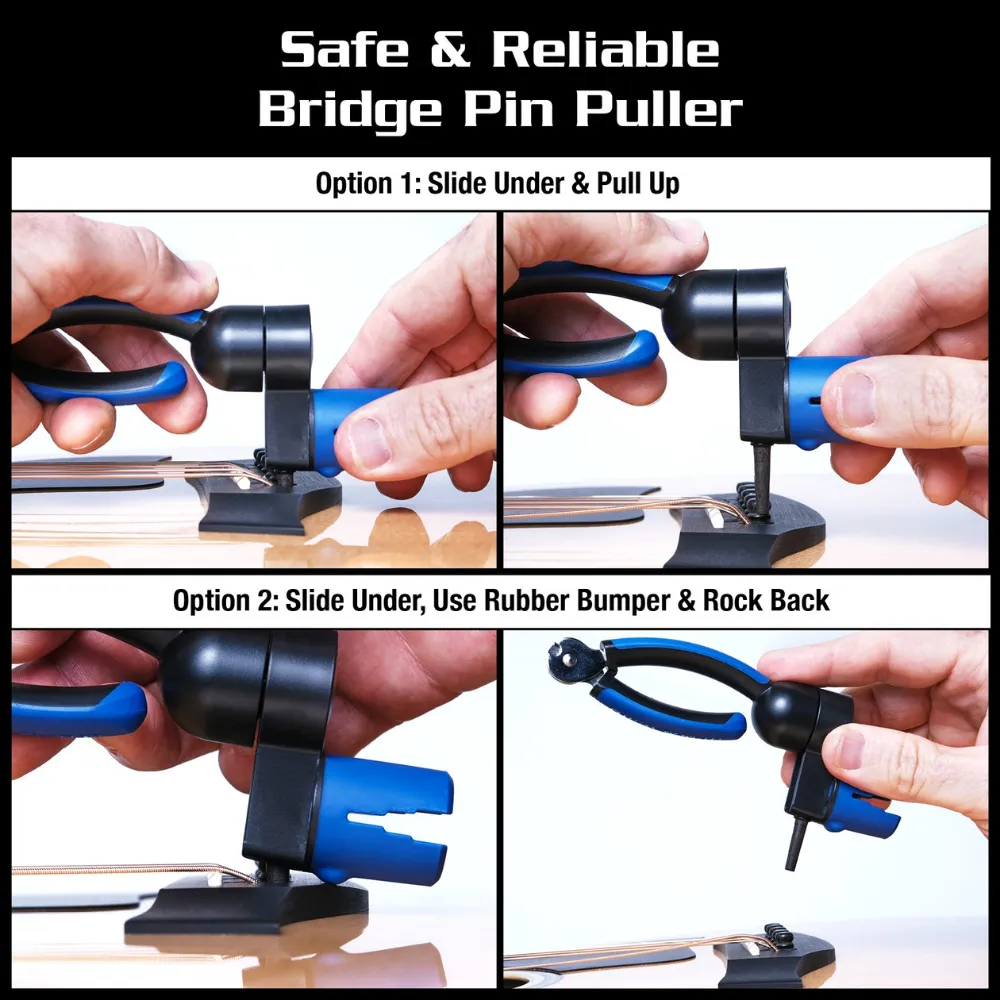 Safe & Reliable Bridge Pin Puller

Option 1: Slide Under & Pull Up

Option 2: Slide Under, Use Rubber Bumper & Rock Back