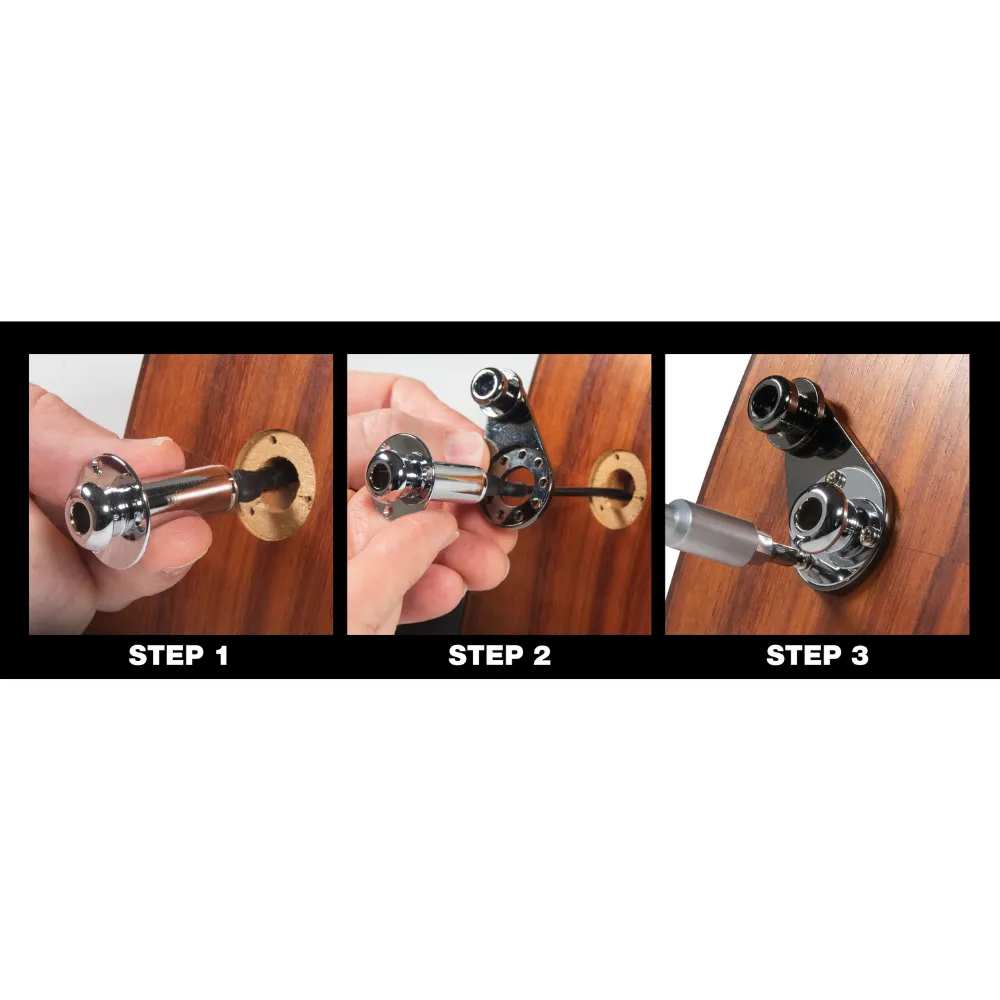 STEP 1

STEP 2

STEP 3