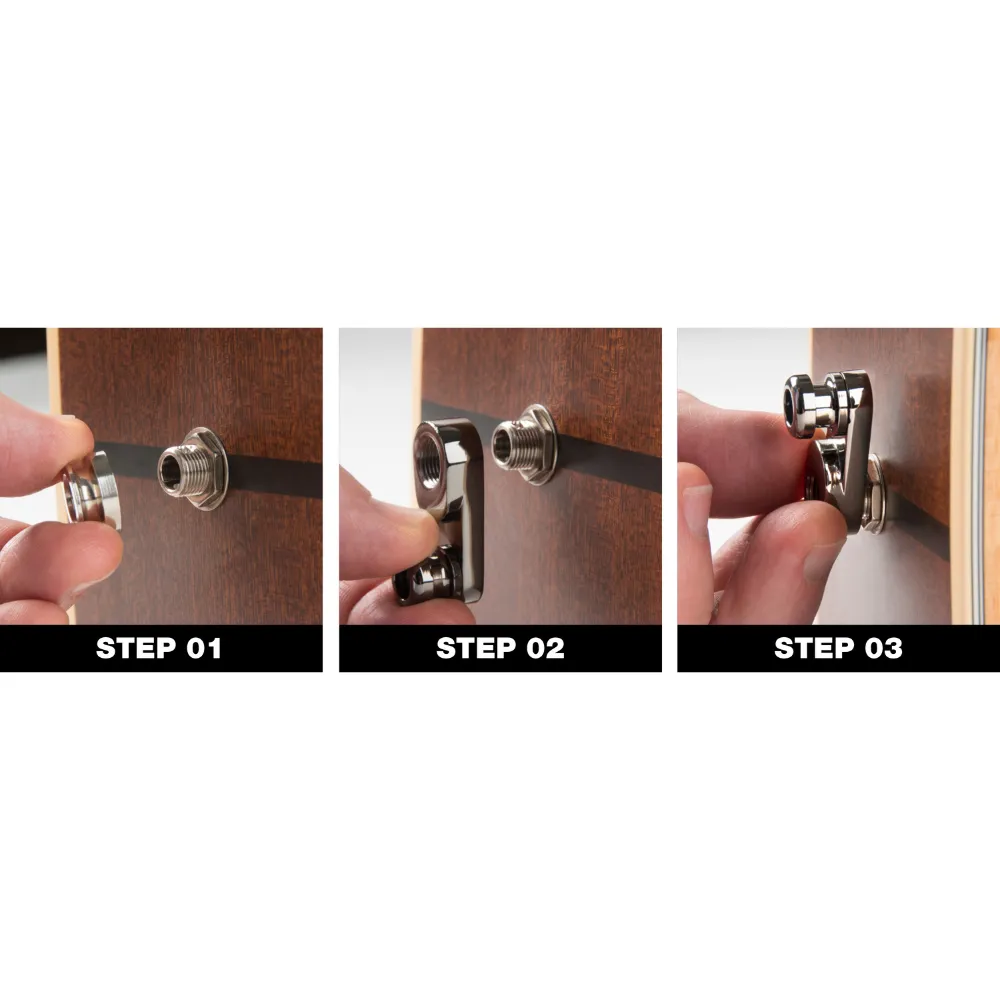 STEP 01

STEP 02

STEP 03