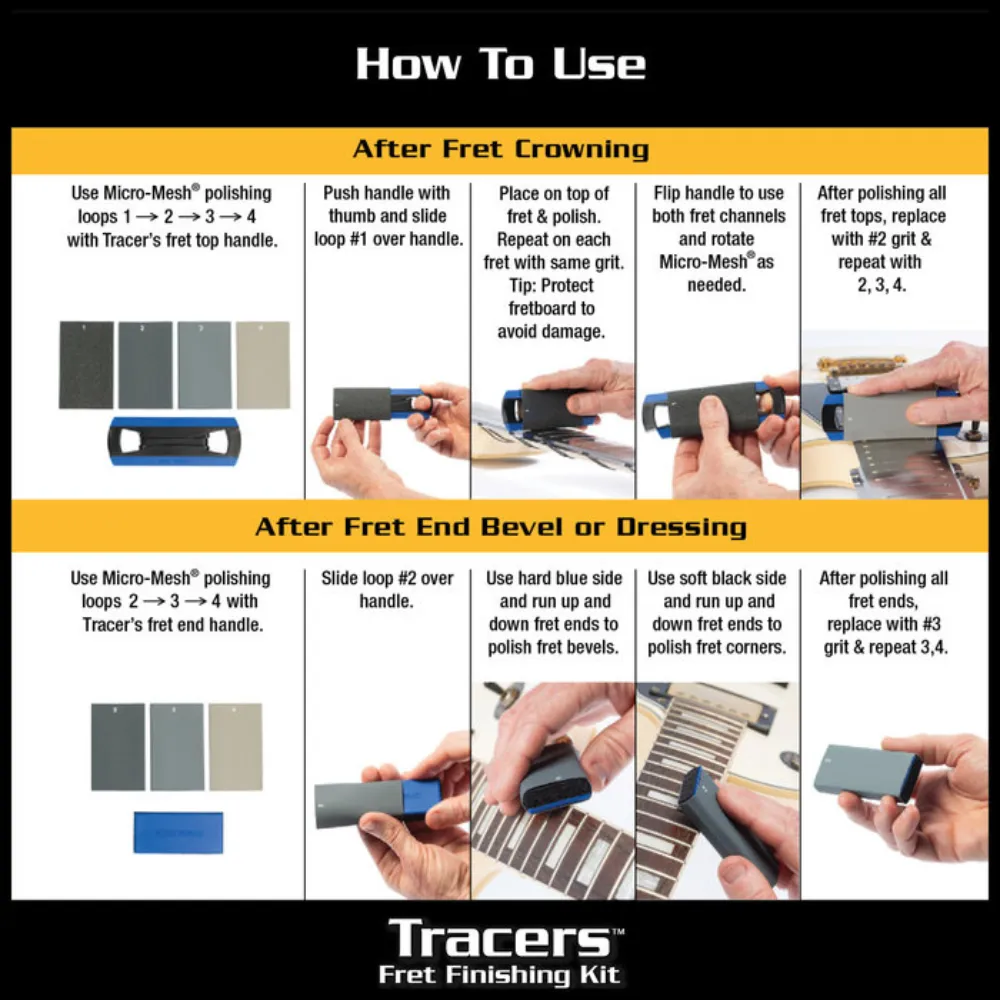 How To Use

After Fret Crowning

Use Micro-Mesh® polishing loops 1 → 2 → 3 → 4 with Tracer's fret top handle.

1 2 3 4

Push handle with thumb and slide loop #1 over handle.

Place on top of fret & polish. Repeat on each fret with same grit. Tip: Protect fretboard to avoid damage.

Flip handle to use both fret channels and rotate Micro-Mesh® as needed.

After polishing all fret tops, replace with #2 grit & repeat with 2, 3, 4.

After Fret End Bevel or Dressing

Use Micro-Mesh® polishing loops 2 → 3 → 4 with Tracer's fret end handle.

2 3 4

Slide loop #2 over handle.

Use hard blue side and run up and down fret ends to polish fret bevels.

Use soft black side and run up and down fret ends to polish fret corners.

After polishing all fret ends, replace with #3 grit & repeat 3,4.

Tracers™
Fret Finishing Kit